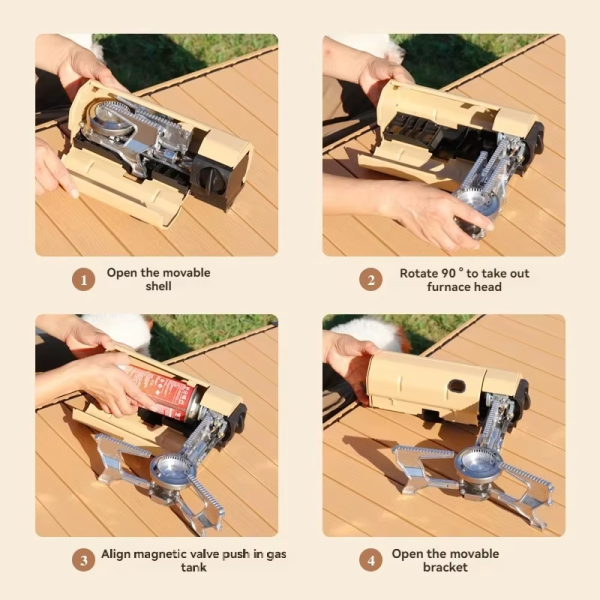 1 Open the movable shell

2 Rotate 90 ° to take out furnace head

3 Align magnetic valve push in gas tank

4 Open the movable bracket